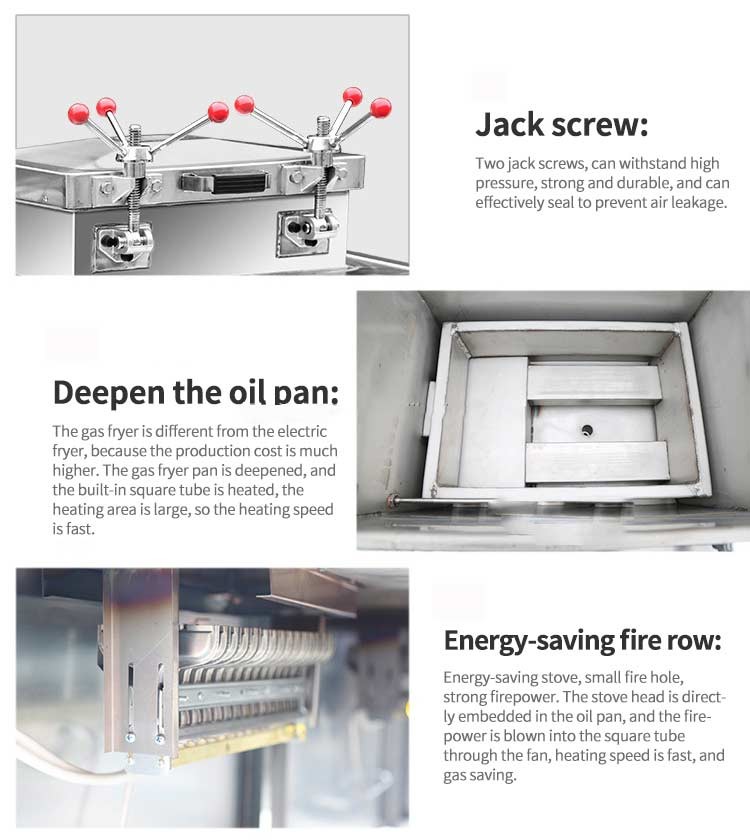 Jack screw:

Two jack screws, can withstand high pressure, strong and durable, and can effectively seal to prevent air leakage.

Deepen the oil pan:

The gas fryer is different from the electric fryer, because the production cost is much higher. The gas fryer pan is deepened, and the built-in square tube is heated, the heating area is large, so the heating speed is fast.

Energy-saving fire row:

Energy-saving stove, small fire hole, strong firepower. The stove head is directly embedded in the oil pan, and the firepower is blown into the square tube through the fan, heating speed is fast, and gas saving.